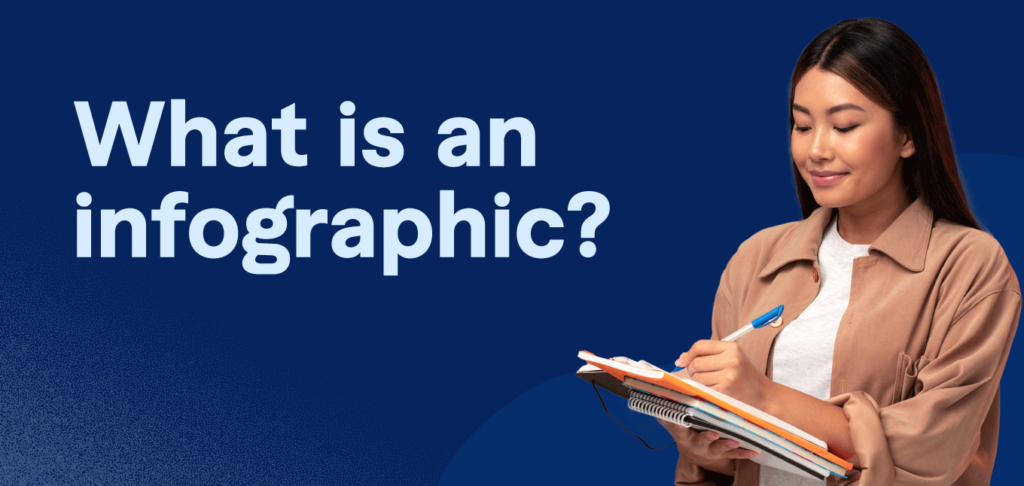 What is an infographic?