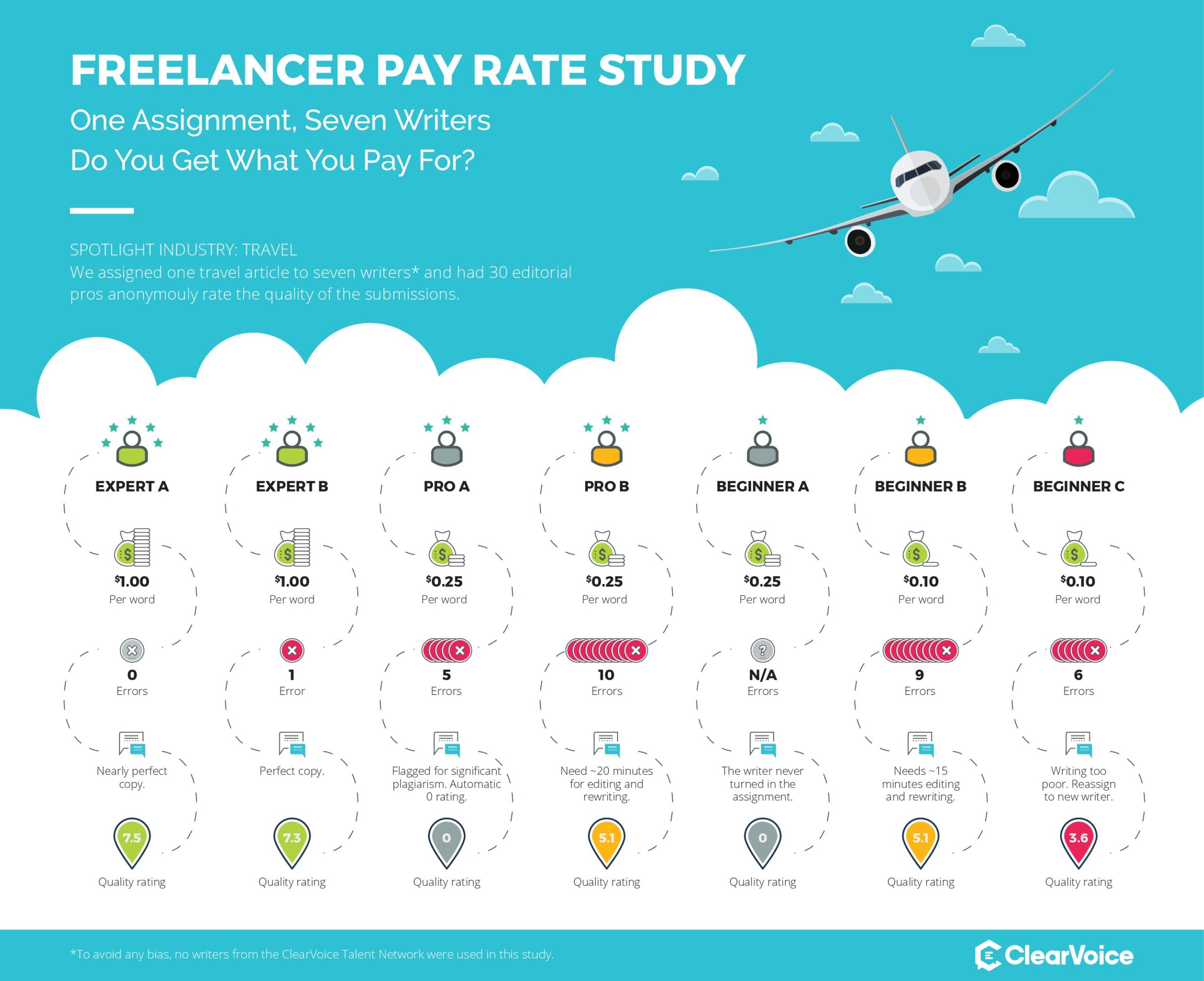 FREELANCER PAY RATE STUDY

One Assignment, Seven Writers

Do You Get What You Pay For?

SPOTLIGHT INDUSTRY: TRAVEL

We assigned one travel article to seven writers* and had 30 editorial pros anonymouly rate the quality of the submissions.

EXPERT A

$1.00
Per word

0
Errors

Nearly perfect copy.

7.5
Quality rating

EXPERT B

$1.00
Per word

1
Error

Perfect copy.

7.3
Quality rating

PRO A

$0.25
Per word

5
Errors

Flagged for significant plagiarism. Automatic 0 rating.

0
Quality rating

PRO B

$0.25
Per word

10
Errors

Need ~20 minutes for editing and rewriting.

5.1
Quality rating

BEGINNER A

$0.25
Per word

N/A
Errors

The writer never turned in the assignment.

0
Quality rating

BEGINNER B

$0.10
Per word

9
Errors

Needs ~15 minutes editing and rewriting.

5.1
Quality rating

BEGINNER C

$0.10
Per word

6
Errors

Writing too poor. Reassign to new writer.

3.6
Quality rating

*To avoid any bias, no writers from the ClearVoice Talent Network were used in this study.

ClearVoice