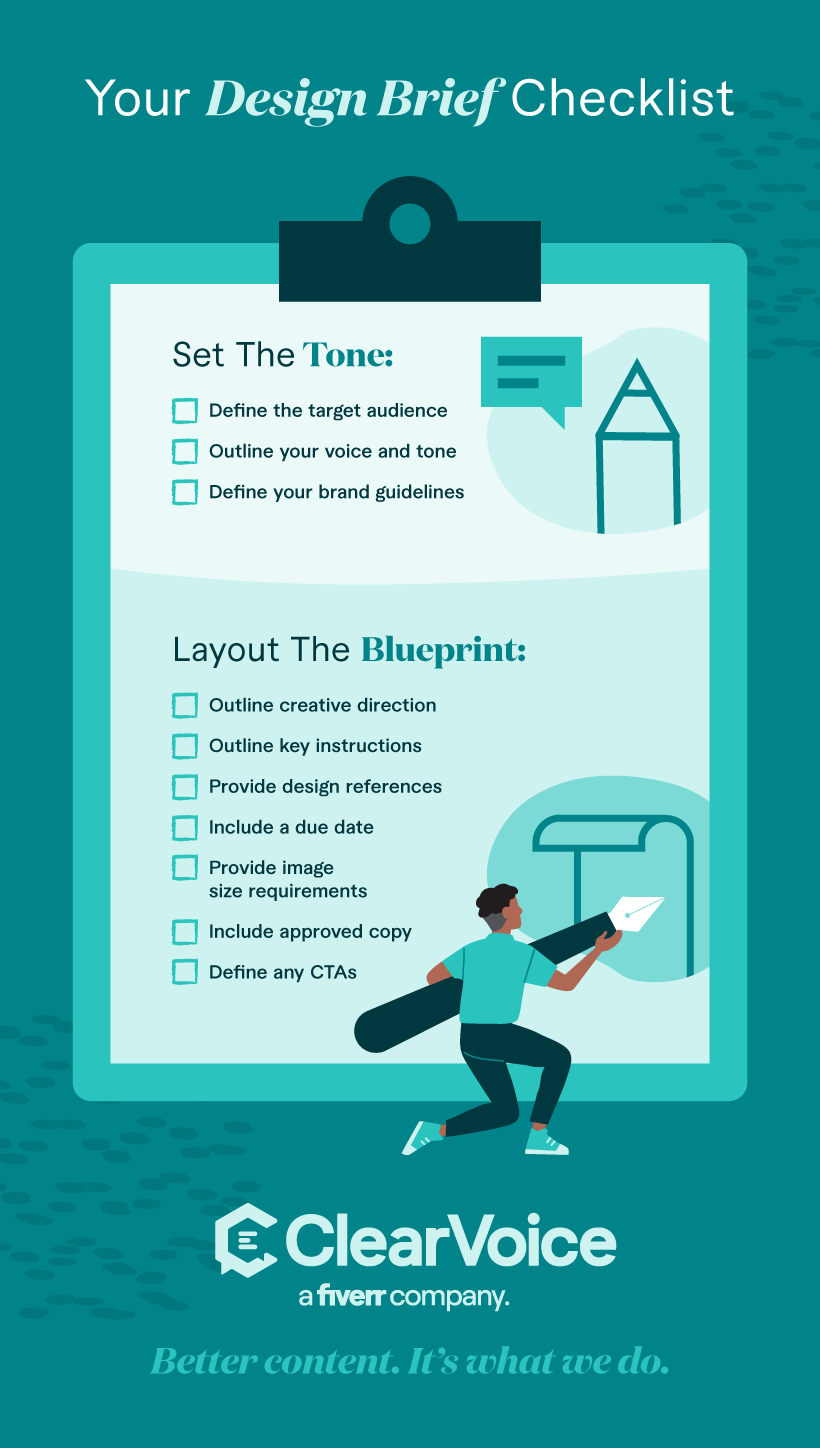 Your Design Brief Checklist

Set The Tone:

Define the target audience

Outline your voice and tone

Define your brand guidelines

Layout The Blueprint:

Outline creative direction

Outline key instructions

Provide design references

Include a due date

Provide image size requirements

Include approved copy

Define any CTAs

ClearVoice
a fiverr company.

Better content. It's what we do.