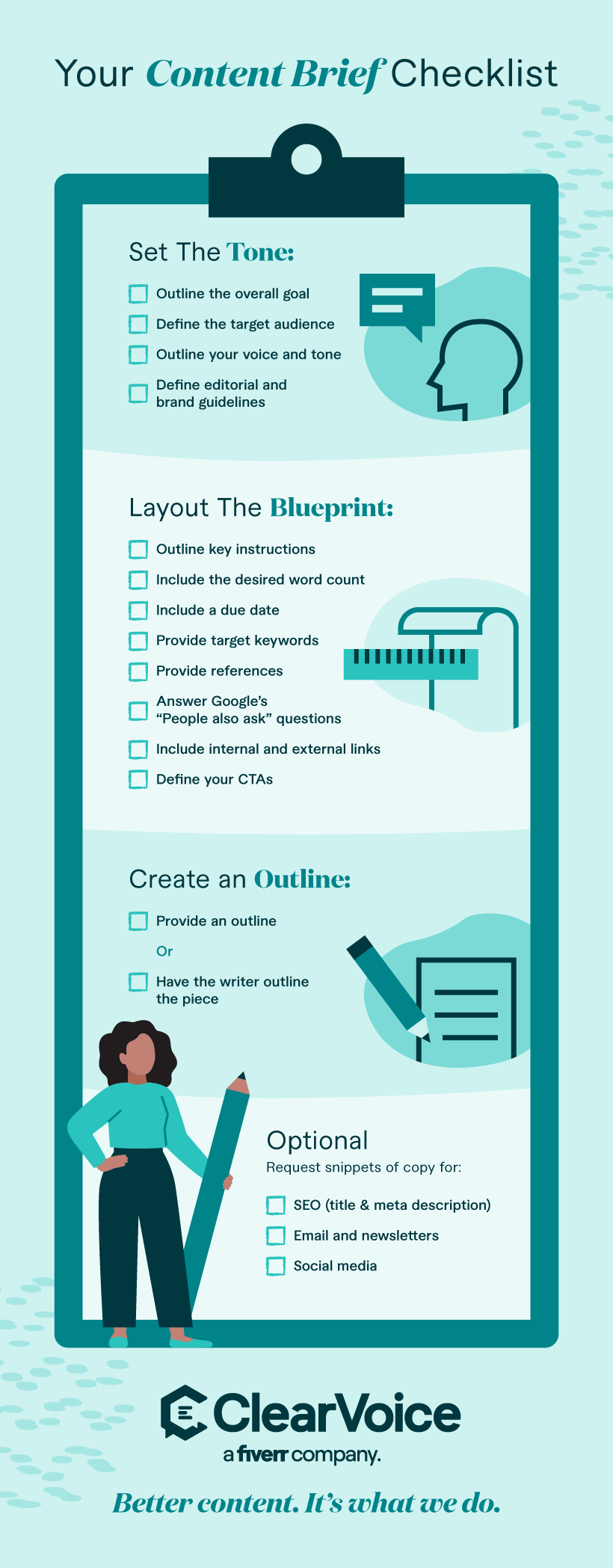 Your Content Brief Checklist

Set The Tone:

Outline the overall goal

Define the target audience

Outline your voice and tone

Define editorial and brand guidelines

Layout The Blueprint:

Outline key instructions

Include the desired word count

Include a due date

Provide target keywords

Provide references

Answer Google's "People also ask" questions

Include internal and external links

Define your CTAs

Create an Outline:

Provide an outline

Or

Have the writer outline the piece

Optional

Request snippets of copy for:

SEO (title & meta description)

Email and newsletters

Social media

ClearVoice

a fiverr company.

Better content. It's what we do.