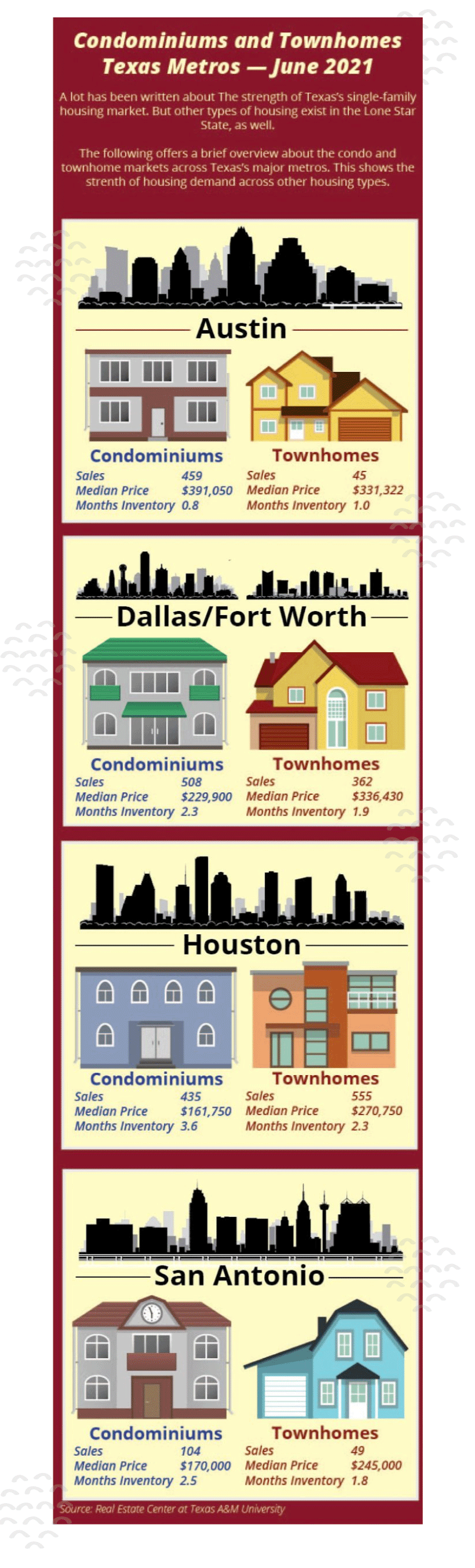 Condominiums and Townhomes
Texas Metros — June 2021

A lot has been written about The strength of Texas's single-family housing market. But other types of housing exist in the Lone Star State, as well.

The following offers a brief overview about the condo and townhome markets across Texas's major metros. This shows the strenth of housing demand across other housing types.

Austin

Condominiums
Sales 459
Median Price $391,050
Months Inventory 0.8

Townhomes
Sales 45
Median Price $331,322
Months Inventory 1.0

Dallas/Fort Worth

Condominiums
Sales 508
Median Price $229,900
Months Inventory 2.3

Townhomes
Sales 362
Median Price $336,430
Months Inventory 1.9

Houston

Condominiums
Sales 435
Median Price $161,750
Months Inventory 3.6

Townhomes
Sales 555
Median Price $270,750
Months Inventory 2.3

San Antonio

Condominiums
Sales 104
Median Price $170,000
Months Inventory 2.5

Townhomes
Sales 49
Median Price $245,000
Months Inventory 1.8

Source: Real Estate Center at Texas A&M University