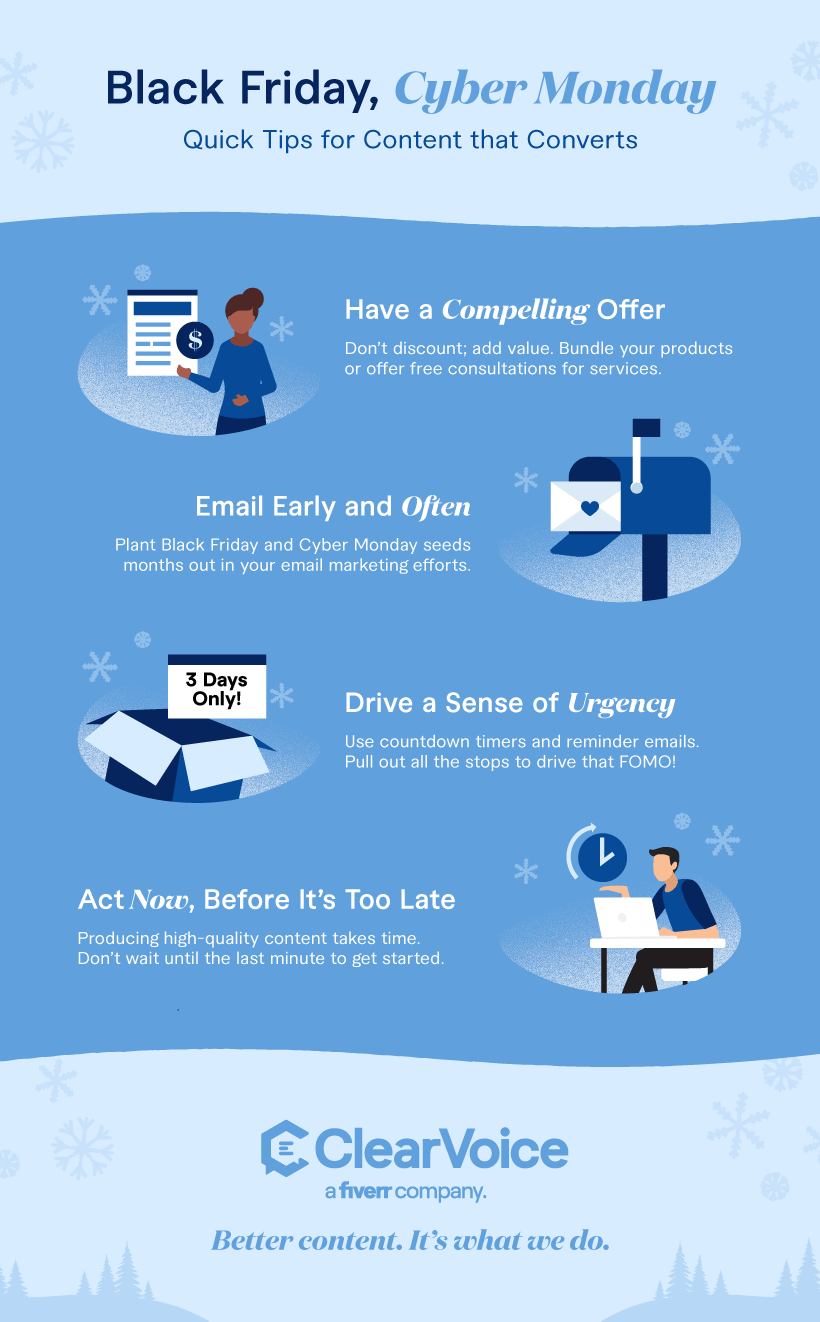 Black Friday, Cyber Monday

Quick Tips for Content that Converts

$

Have a Compelling Offer

Don't discount; add value. Bundle your products or offer free consultations for services.

Email Early and Often

Plant Black Friday and Cyber Monday seeds months out in your email marketing efforts.

3 Days Only!

Drive a Sense of Urgency

Use countdown timers and reminder emails. Pull out all the stops to drive that FOMO!

Act Now, Before It's Too Late

Producing high-quality content takes time. Don't wait until the last minute to get started.

ClearVoice

a fiverr company.

Better content. It's what we do.