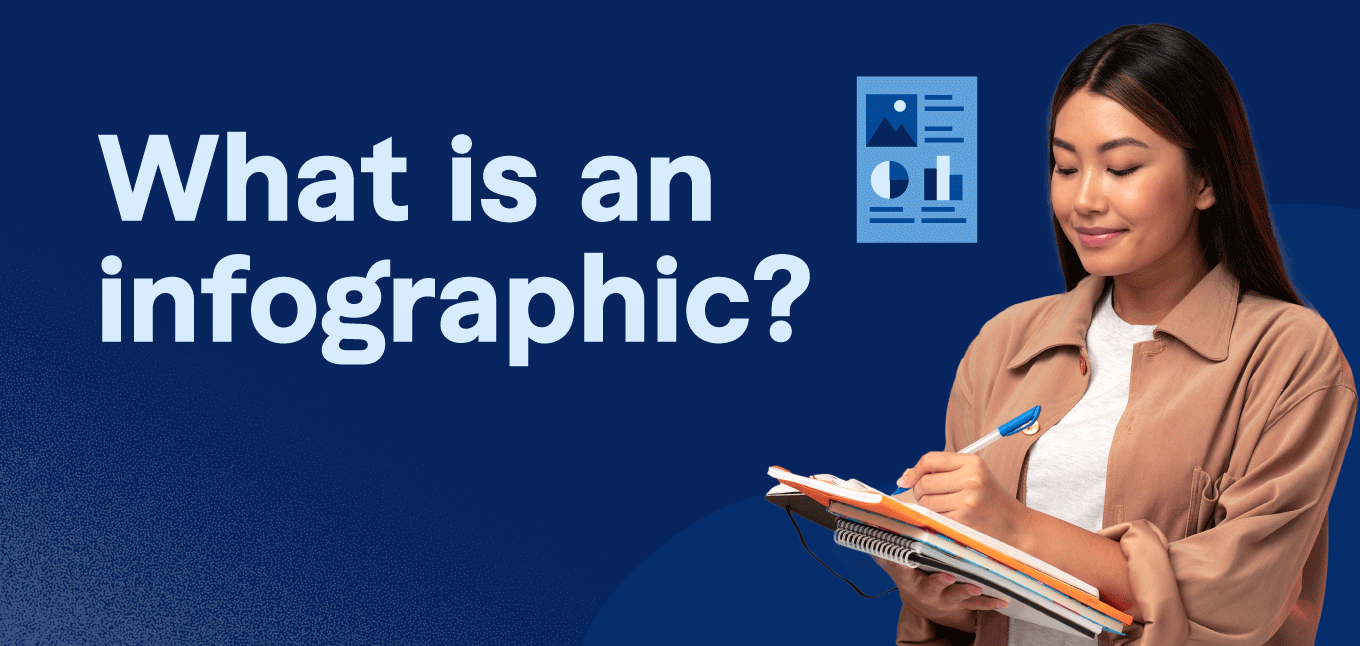 What is an infographic?