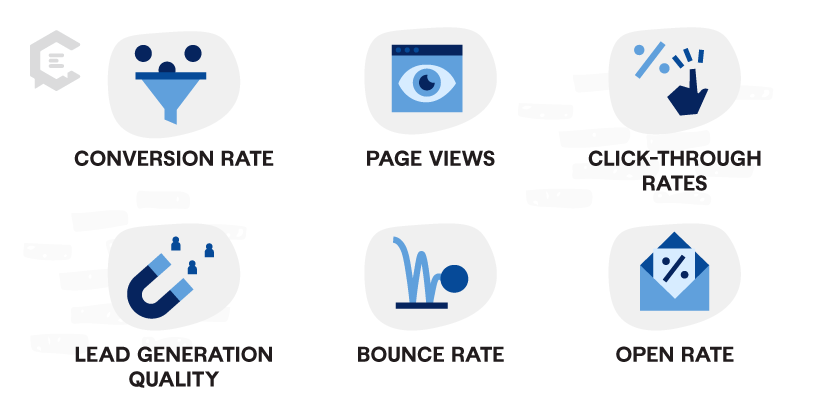 CONVERSION RATE

PAGE VIEWS

CLICK-THROUGH RATES

LEAD GENERATION QUALITY

BOUNCE RATE

OPEN RATE